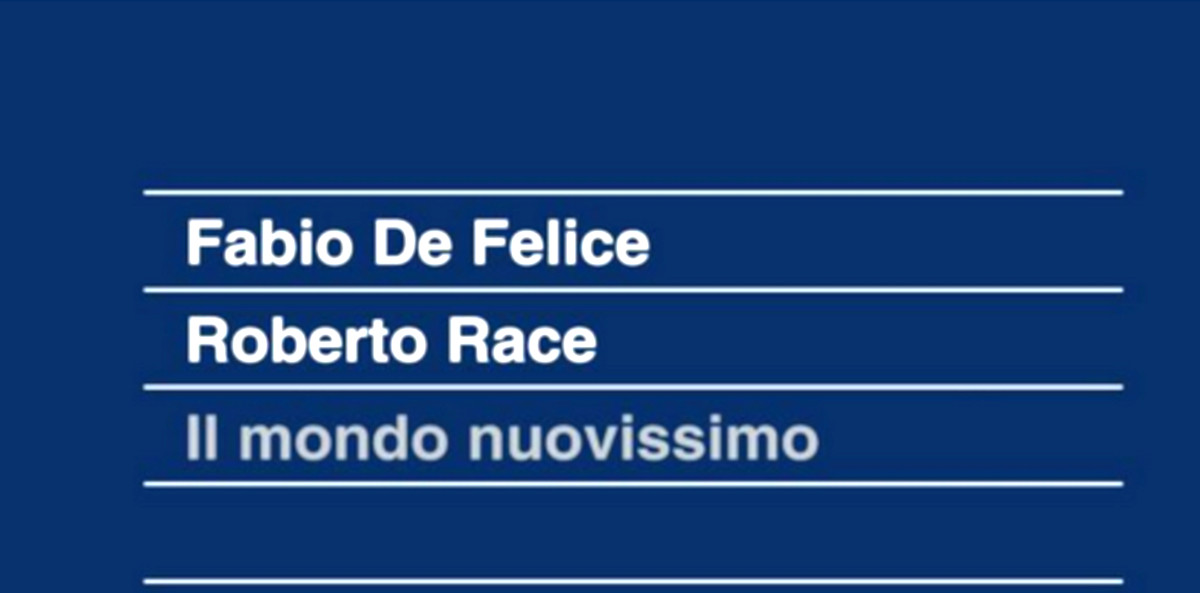 Fabio De Felice

Roberto Race

Il mondo nuovissimo